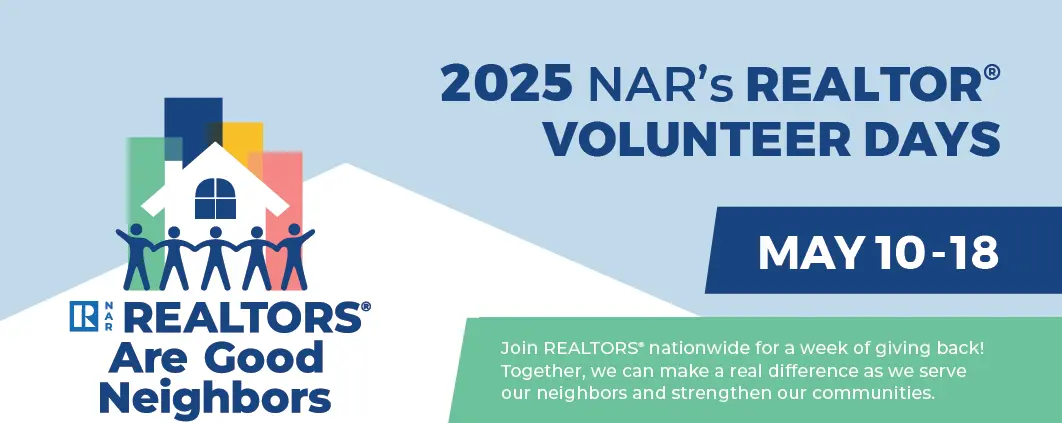 2025 NAR's REALTOR®
VOLUNTEER DAYS

MAY 10-18

R NAR REALTORS®
Are Good
Neighbors

Join REALTORS® nationwide for a week of giving back! Together, we can make a real difference as we serve our neighbors and strengthen our communities.